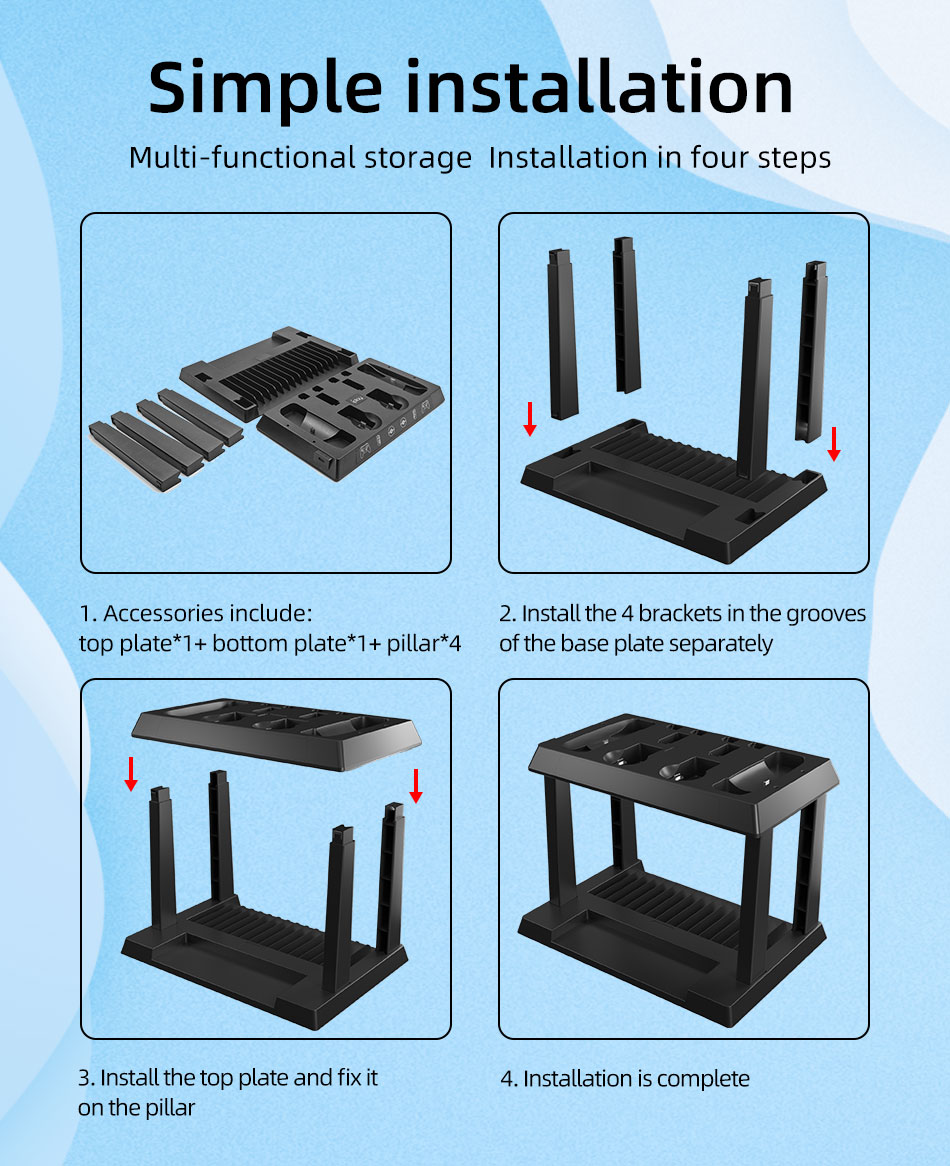 Simple installation

Multi-functional storage  Installation in four steps

1. Accessories include:
top plate*1+ bottom plate*1+ pillar*4

2. Install the 4 brackets in the grooves of the base plate separately

3. Install the top plate and fix it on the pillar

4. Installation is complete