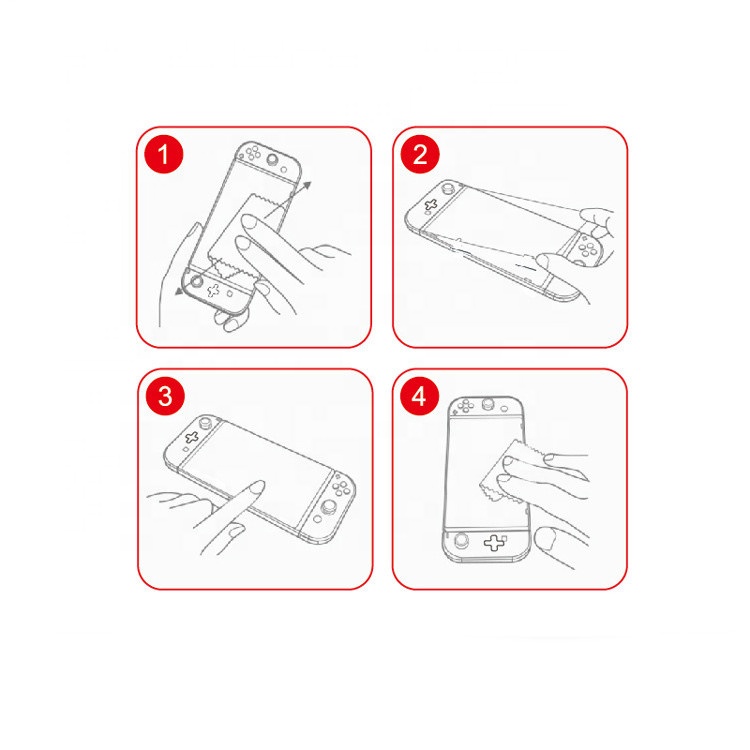 1

2

3

4