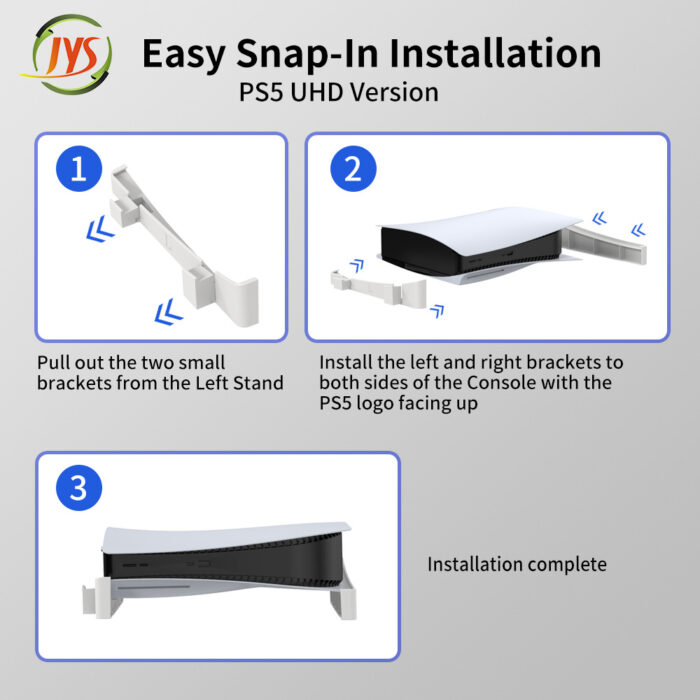 JYS

Easy Snap-In Installation
PS5 UHD Version

1

Pull out the two small brackets from the Left Stand

2

Install the left and right brackets to both sides of the Console with the PS5 logo facing up

3

Installation complete